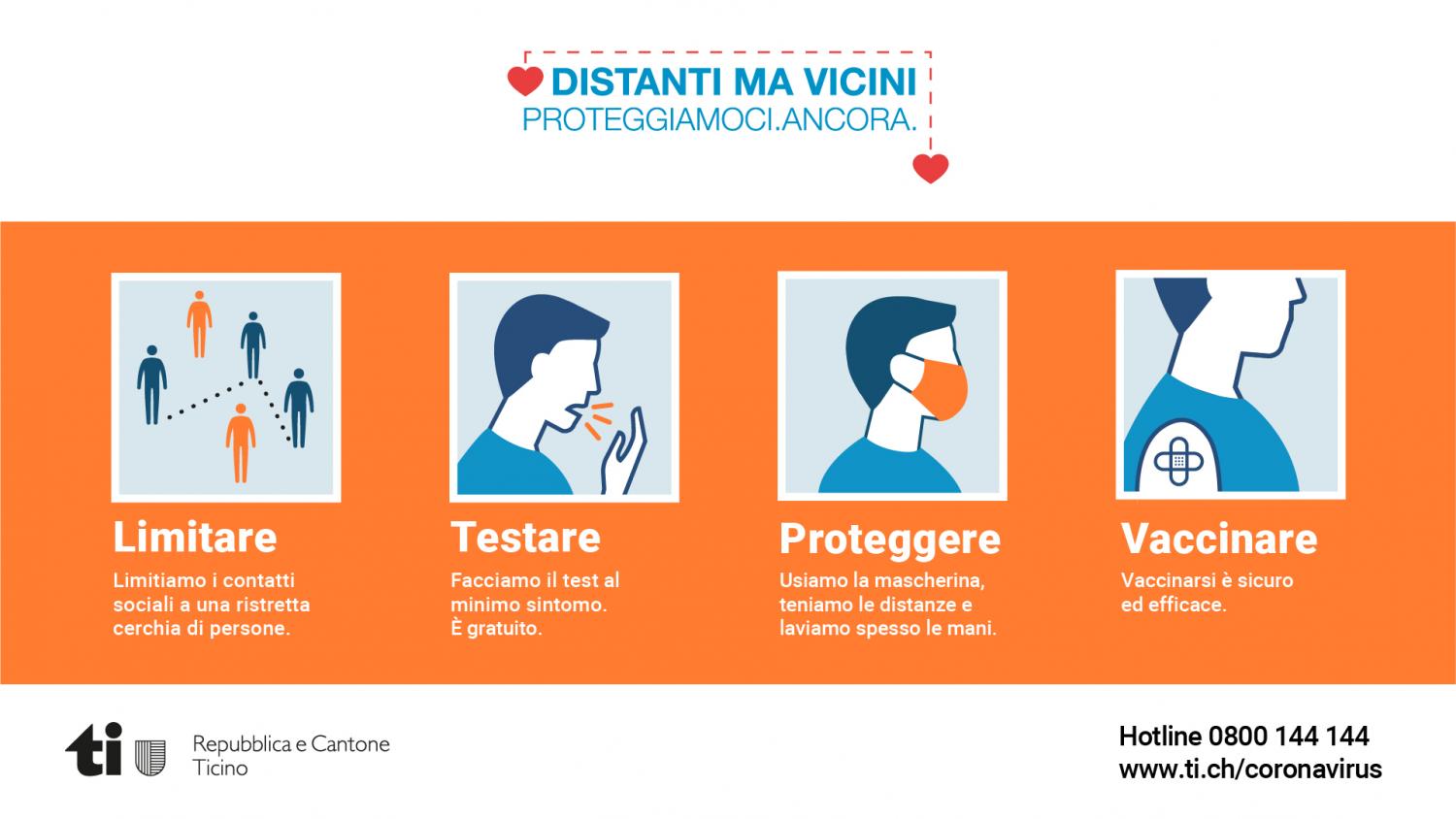 DISTANTI MA VICINI
PROTEGGIAMOCI.ANCORA.

Limitare
Limitiamo i contatti sociali a una ristretta cerchia di persone.

Testare
Facciamo il test al minimo sintomo. È gratuito.

Proteggere
Usiamo la mascherina, teniamo le distanze e laviamo spesso le mani.

Vaccinare
Vaccinarsi è sicuro ed efficace.

ti
Repubblica e Cantone Ticino

Hotline 0800 144 144
www.ti.ch/coronavirus